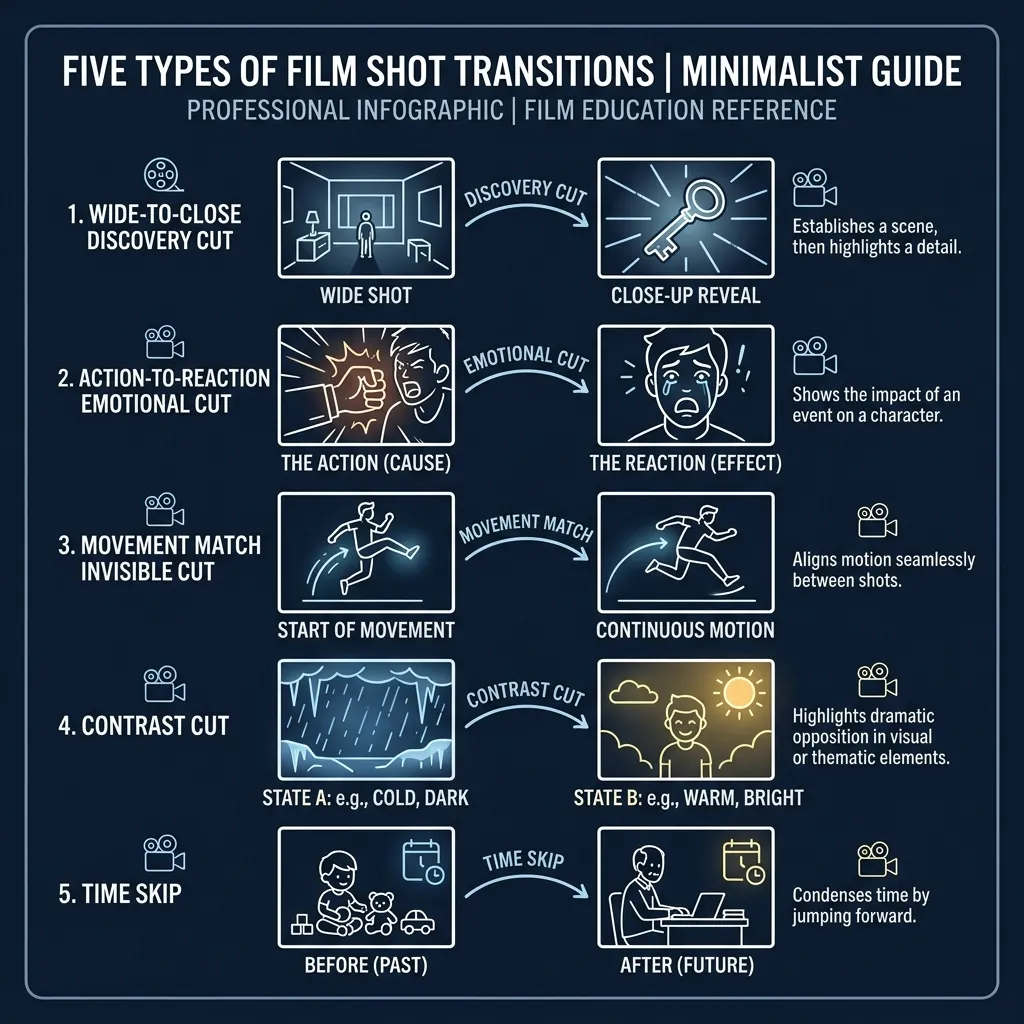 FIVE TYPES OF FILM SHOT TRANSITIONS | MINIMALIST GUIDE

PROFESSIONAL INFOGRAPHIC | FILM EDUCATION REFERENCE

1. WIDE-TO-CLOSE DISCOVERY CUT

WIDE SHOT

DISCOVERY CUT

CLOSE-UP REVEAL

Establishes a scene, then highlights a detail.

2. ACTION-TO-REACTION EMOTIONAL CUT

THE ACTION (CAUSE)

EMOTIONAL CUT

THE REACTION (EFFECT)

Shows the impact of an event on a character.

3. MOVEMENT MATCH INVISIBLE CUT

START OF MOVEMENT

MOVEMENT MATCH

CONTINUOUS MOTION

Aligns motion seamlessly between shots.

4. CONTRAST CUT

STATE A: e.g., COLD, DARK

CONTRAST CUT

STATE B: e.g., WARM, BRIGHT

Highlights dramatic opposition in visual or thematic elements.

5. TIME SKIP

BEFORE (PAST)

TIME SKIP

AFTER (FUTURE)

Condenses time by jumping forward.